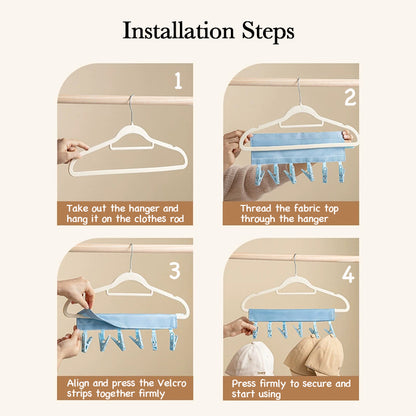 Installation Steps

1

Take out the hanger and hang it on the clothes rod

2

Thread the fabric top through the hanger

3

Align and press the Velcro strips together firmly

4

Press firmly to secure and start using