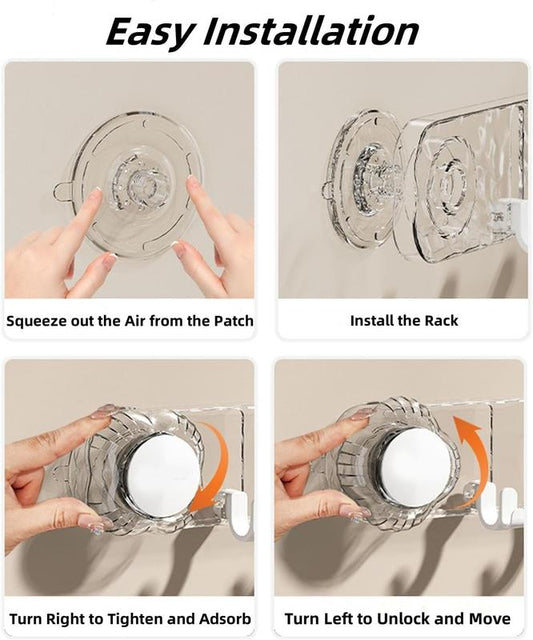 Easy Installation

Squeeze out the Air from the Patch

Install the Rack

Turn Right to Tighten and Adsorb

Turn Left to Unlock and Move