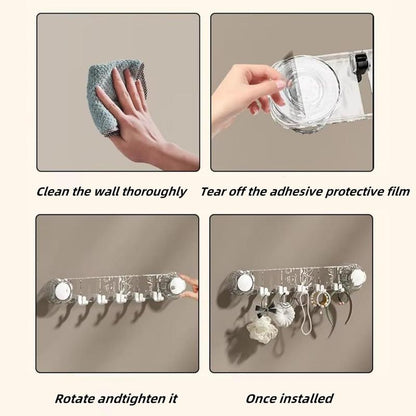 Clean the wall thoroughly

Tear off the adhesive protective film

Rotate andtighten it

Once installed