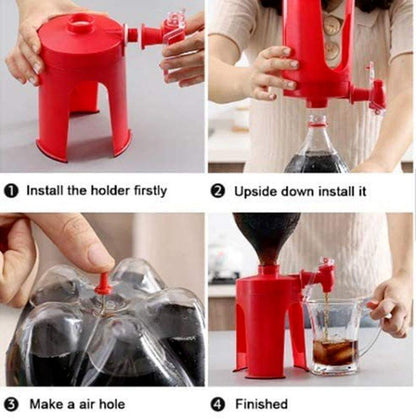 ❶ Install the holder firstly

❷ Upside down install it

❸ Make a air hole

❹ Finished