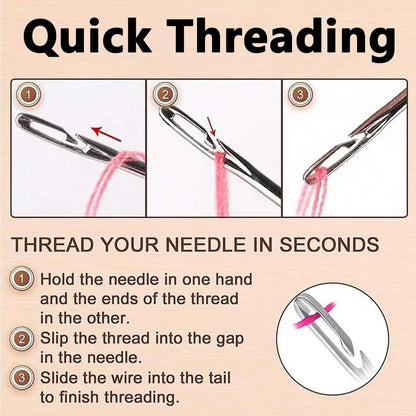 Quick Threading

1

2

3

THREAD YOUR NEEDLE IN SECONDS

1 Hold the needle in one hand and the ends of the thread in the other.

2 Slip the thread into the gap in the needle.

3 Slide the wire into the tail to finish threading.