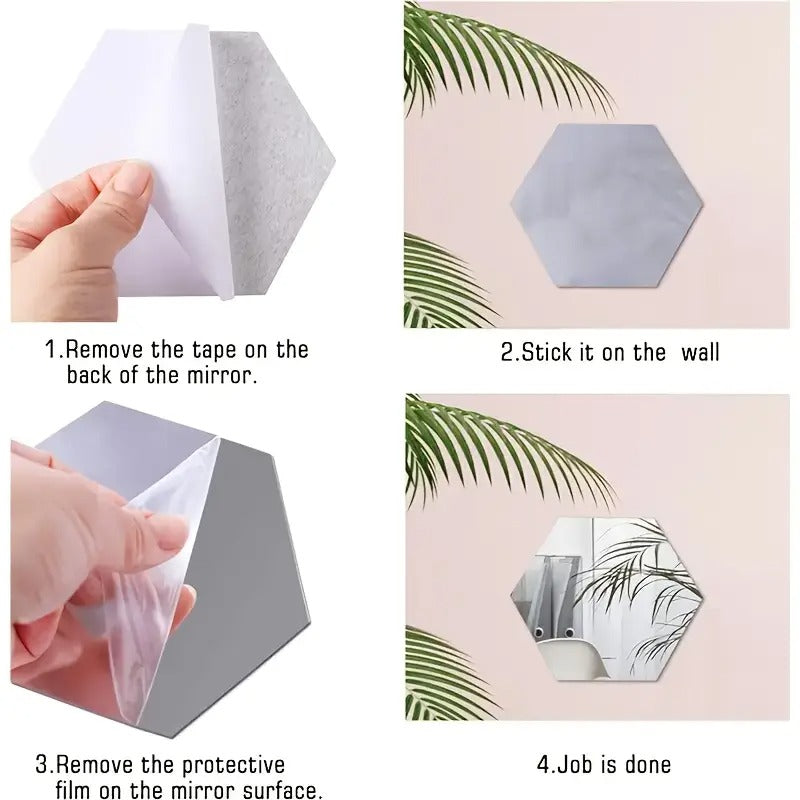 1.Remove the tape on the back of the mirror.

2.Stick it on the  wall

3.Remove the protective film on the mirror surface.

4.Job is done