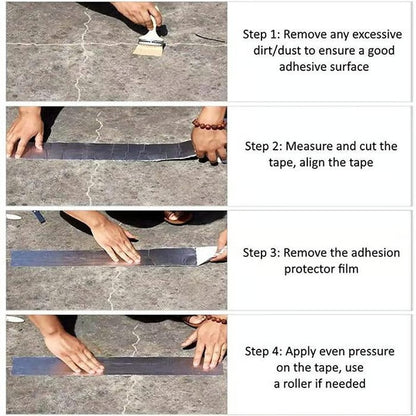 Step 1: Remove any excessive dirt/dust to ensure a good adhesive surface

Step 2: Measure and cut the tape, align the tape

Step 3: Remove the adhesion protector film

Step 4: Apply even pressure on the tape, use a roller if needed