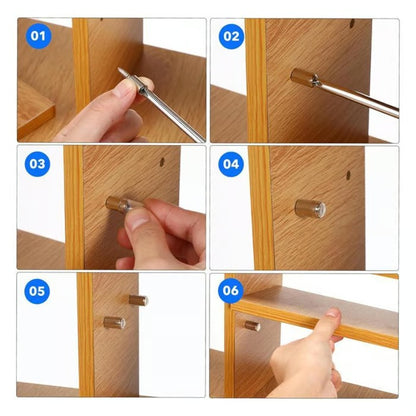 01

02

03

04

05

06