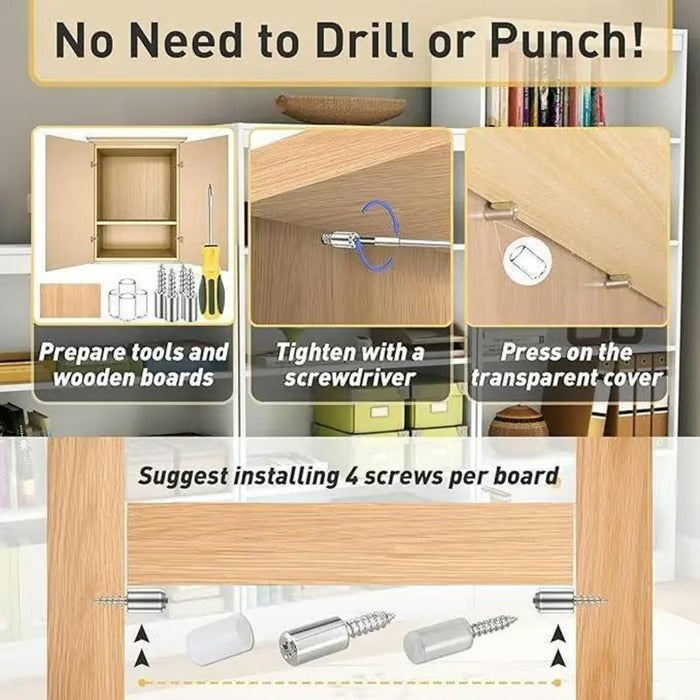 No Need to Drill or Punch!

Prepare tools and wooden boards

Tighten with a screwdriver

Press on the transparent cover

Suggest installing 4 screws per board