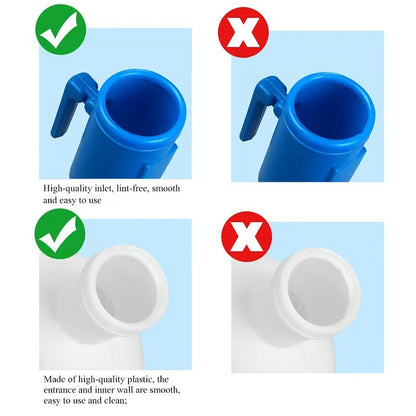 High-quality inlet, lint-free, smooth and easy to use

Made of high-quality plastic, the entrance and inner wall are smooth, easy to use and clean;