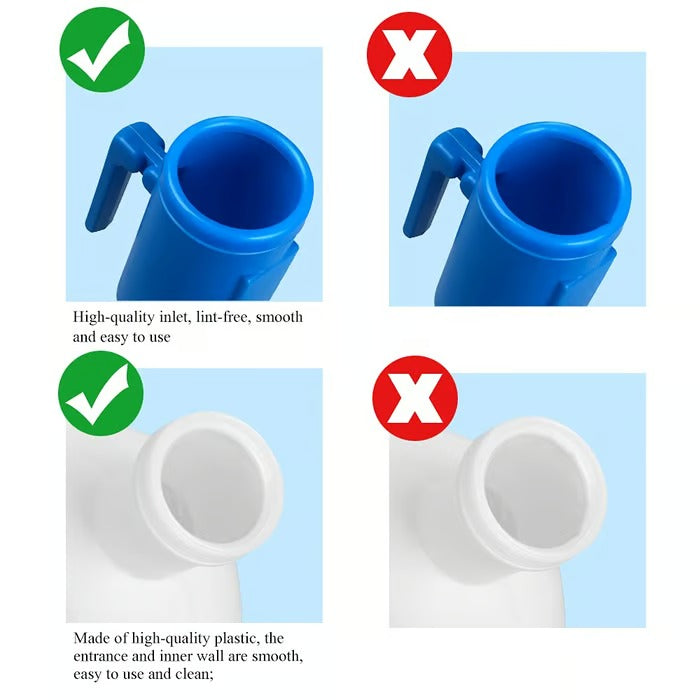 High-quality inlet, lint-free, smooth and easy to use

Made of high-quality plastic, the entrance and inner wall are smooth, easy to use and clean;