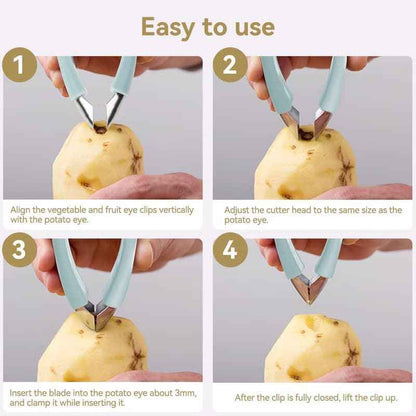 Easy to use

1

Align the vegetable and fruit eye clips vertically with the potato eye.

2

Adjust the cutter head to the same size as the potato eye.

3

Insert the blade into the potato eye about 3mm, and clamp it while inserting it.

4

After the clip is fully closed, lift the clip up.