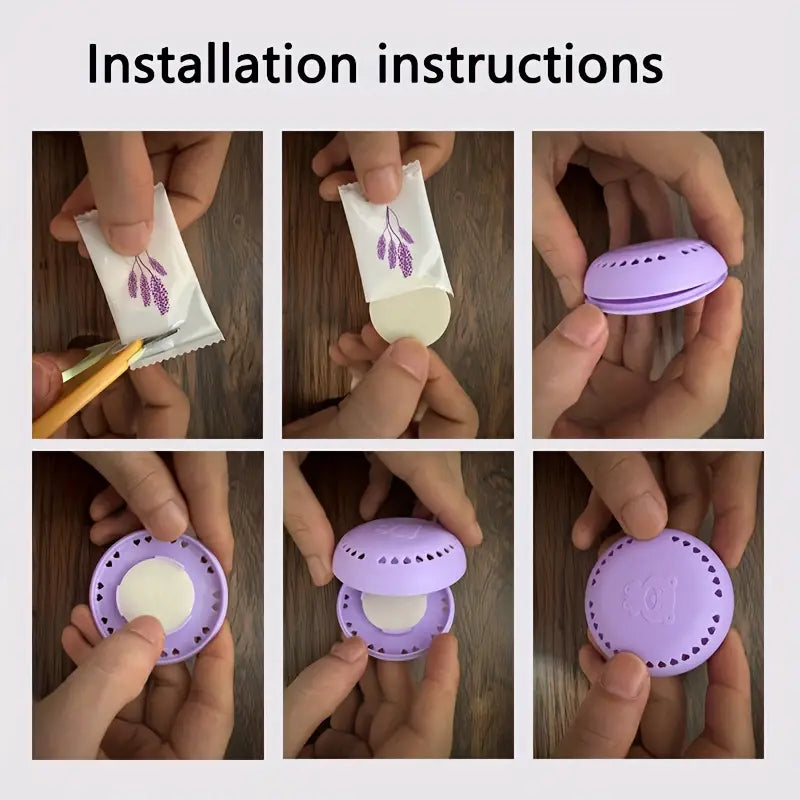 Installation instructions