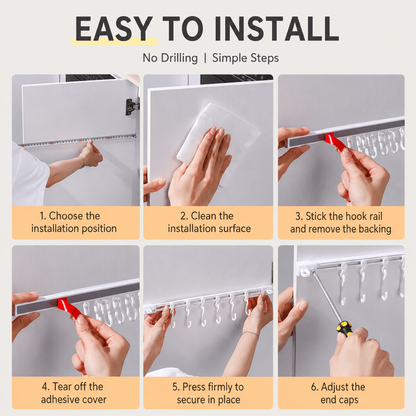 EASY TO INSTALL

No Drilling | Simple Steps

1. Choose the installation position

2. Clean the installation surface

3. Stick the hook rail and remove the backing

4. Tear off the adhesive cover

5. Press firmly to secure in place

6. Adjust the end caps