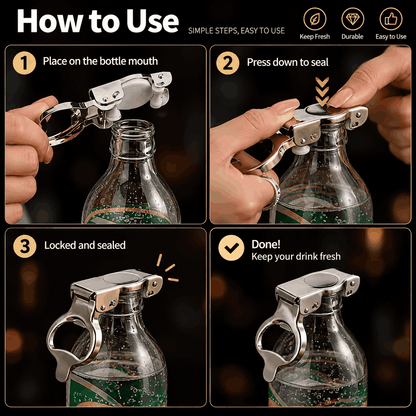 How to Use

SIMPLE STEPS, EASY TO USE

Keep Fresh

Durable

Easy to Use

1 Place on the bottle mouth

2 Press down to seal

3 Locked and sealed

Done!
Keep your drink fresh