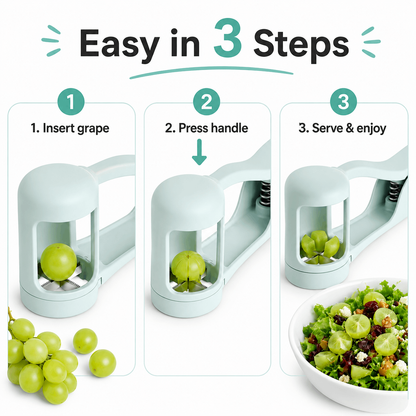 Easy in 3 Steps

1
1. Insert grape

2
2. Press handle

3
3. Serve & enjoy