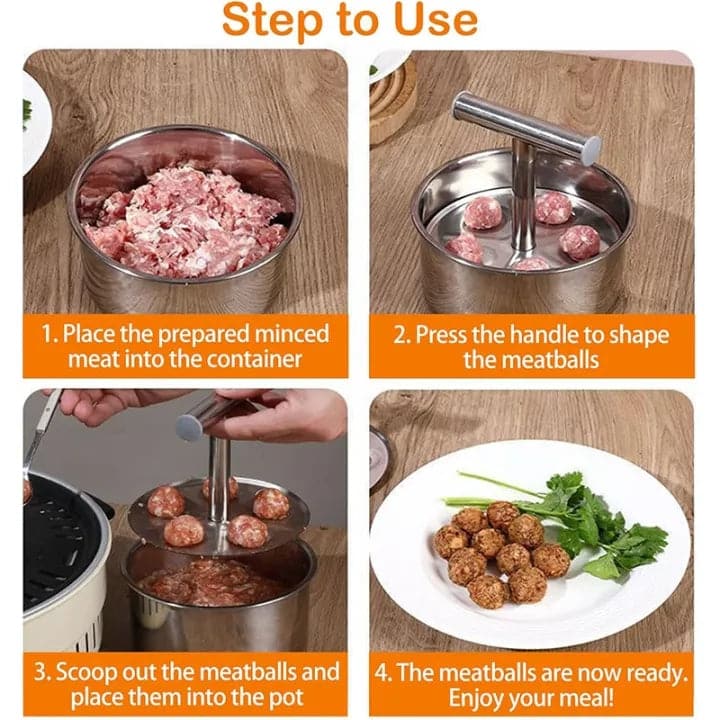 Step to Use

1. Place the prepared minced meat into the container

2. Press the handle to shape the meatballs

3. Scoop out the meatballs and place them into the pot

4. The meatballs are now ready. Enjoy your meal!