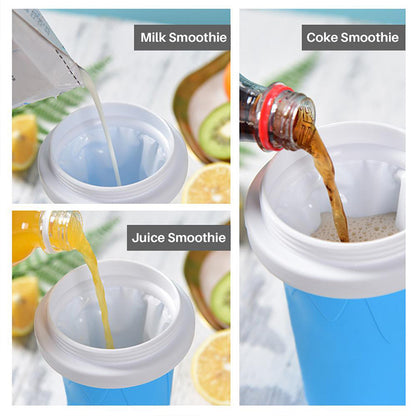 Milk Smoothie

Juice Smoothie

Coke Smoothie