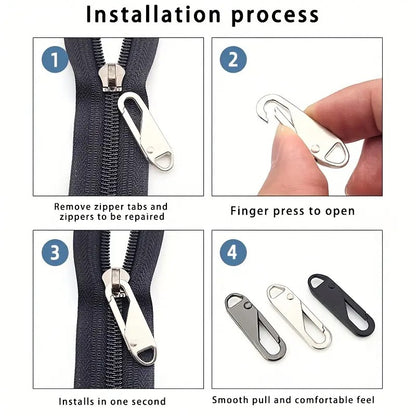 Installation process

1

Remove zipper tabs and zippers to be repaired

2

Finger press to open

3

Installs in one second

4

Smooth pull and comfortable feel