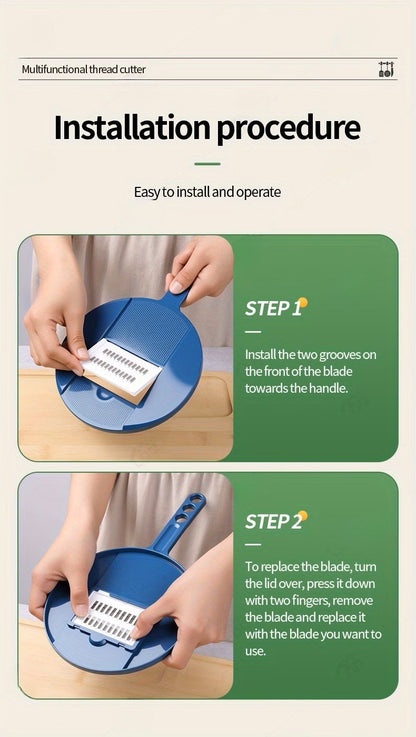 Multifunctional thread cutter

Installation procedure

Easy to install and operate

STEP 1

Install the two grooves on the front of the blade towards the handle.

STEP 2

To replace the blade, turn the lid over, press it down with two fingers, remove the blade and replace it with the blade you want to use.