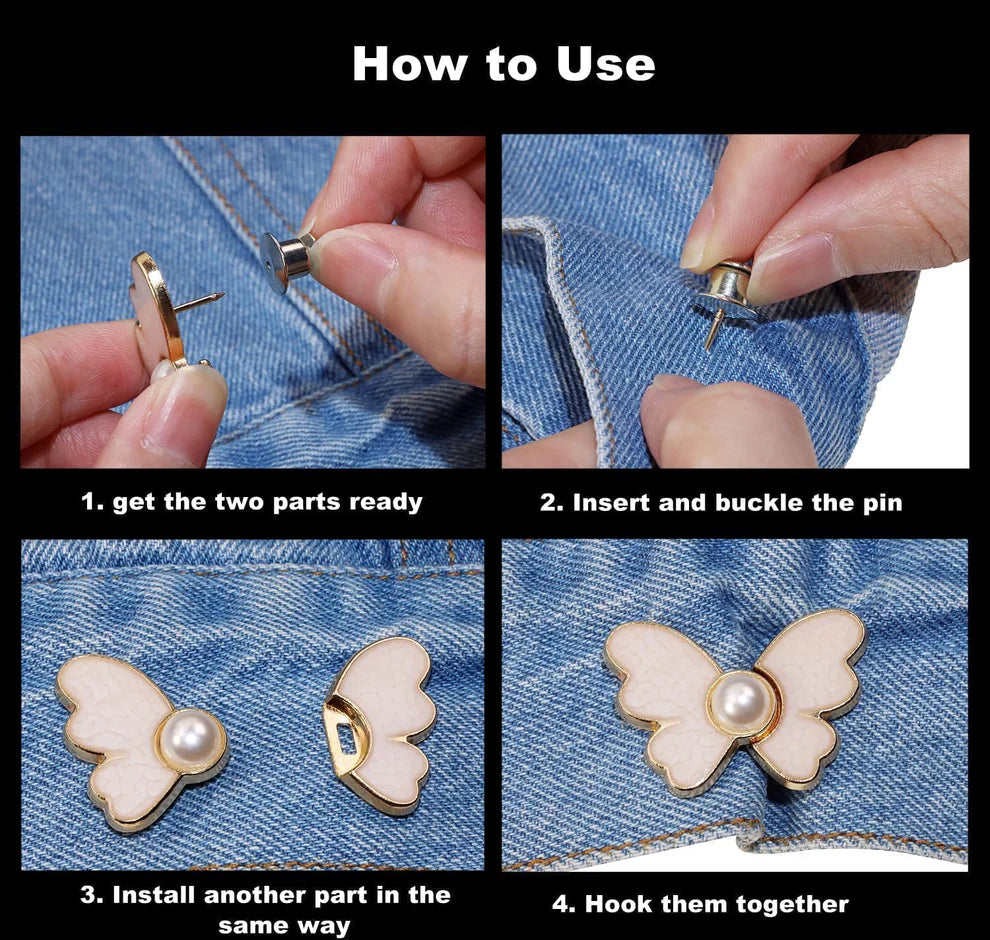 How to Use

1. get the two parts ready

2. Insert and buckle the pin

3. Install another part in the same way

4. Hook them together