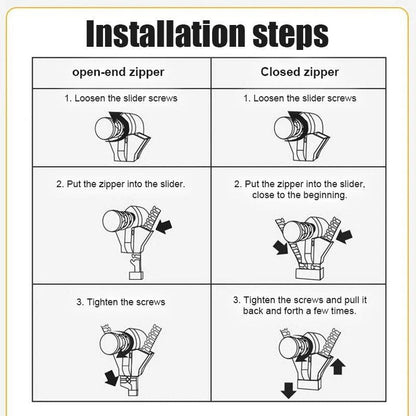 Installation steps

| open-end zipper | Closed zipper |
|---|---|
| 1. Loosen the slider screws | 1. Loosen the slider screws |
| 2. Put the zipper into the slider. | 2. Put the zipper into the slider, close to the beginning. |
| 3. Tighten the screws | 3. Tighten the screws and pull it back and forth a few times. |