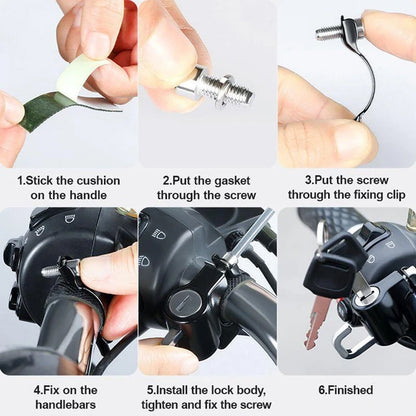 1.Stick the cushion on the handle

2.Put the gasket through the screw

3.Put the screw through the fixing clip

4.Fix on the handlebars

5.Install the lock body, tighten and fix the screw

6.Finished