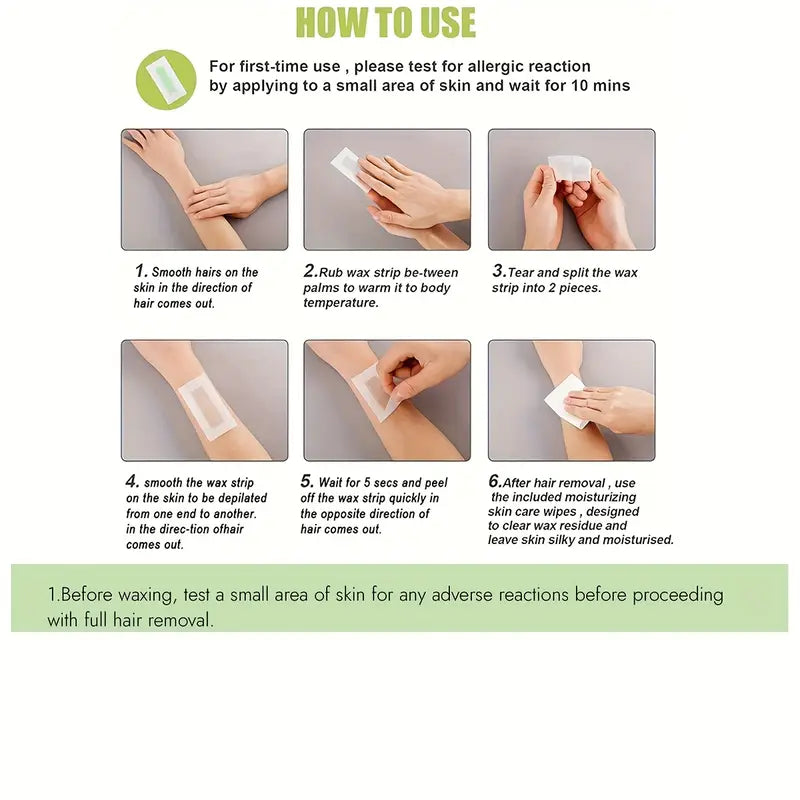 HOW TO USE

For first-time use , please test for allergic reaction by applying to a small area of skin and wait for 10 mins

1. Smooth hairs on the skin in the direction of hair comes out.

2.Rub wax strip be-tween palms to warm it to body temperature.

3.Tear and split the wax strip into 2 pieces.

4. smooth the wax strip on the skin to be depilated from one end to another. in the direc-tion ofhair comes out.

5. Wait for 5 secs and peel off the wax strip quickly in the opposite direction of hair comes out.

6.After hair removal , use the included moisturizing skin care wipes , designed to clear wax residue and leave skin silky and moisturised.

1.Before waxing, test a small area of skin for any adverse reactions before proceeding with full hair removal.