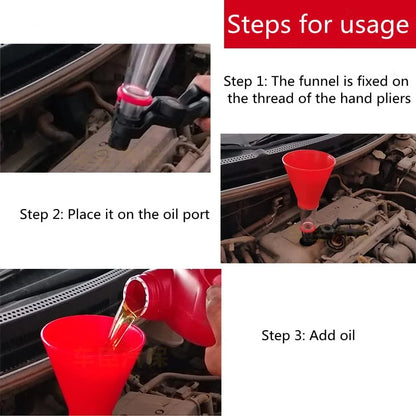 Steps for usage

Step 1: The funnel is fixed on the thread of the hand pliers

Step 2: Place it on the oil port

Step 3: Add oil