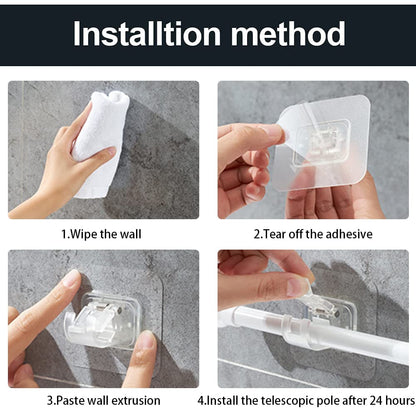 Installtion method

1.Wipe the wall

2.Tear off the adhesive

3.Paste wall extrusion

4.Install the telescopic pole after 24 hours