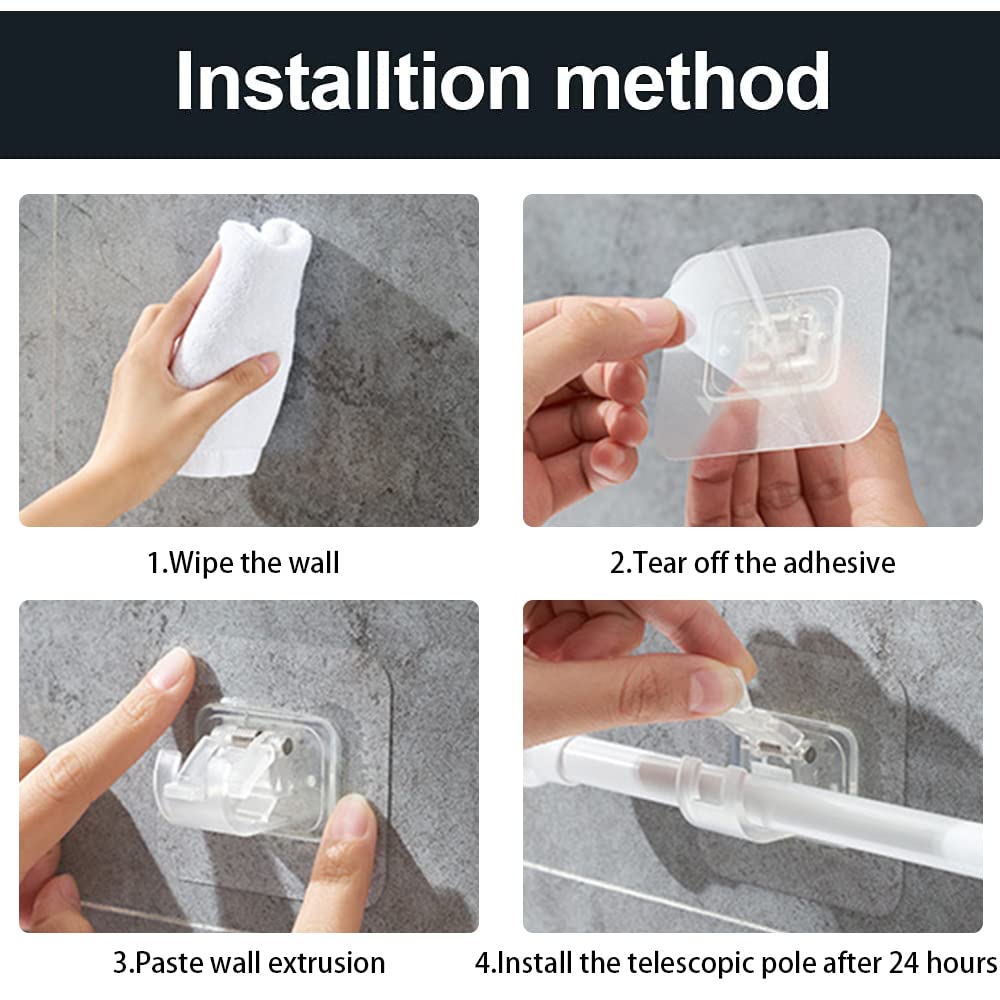 Installtion method

1.Wipe the wall

2.Tear off the adhesive

3.Paste wall extrusion

4.Install the telescopic pole after 24 hours