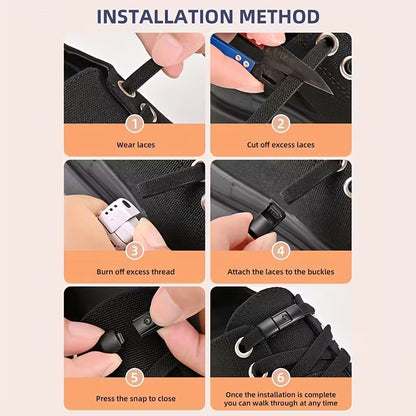 INSTALLATION METHOD

1
Wear laces

2
Cut off excess laces

3
Burn off excess thread

4
Attach the laces to the buckles

5
Press the snap to close

6
Once the installation is complete you can walk through at any time