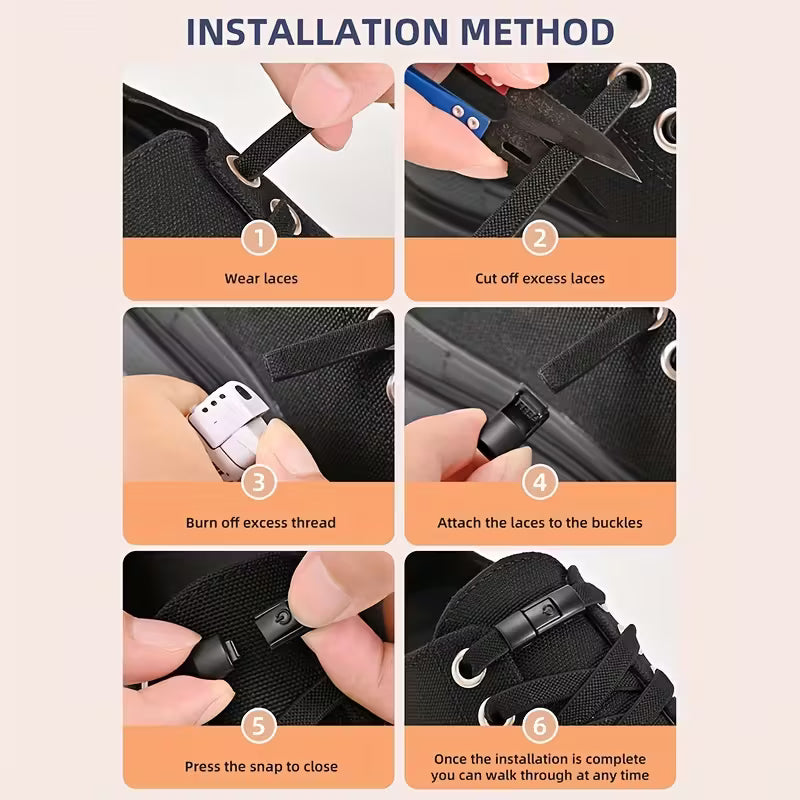 INSTALLATION METHOD

1
Wear laces

2
Cut off excess laces

3
Burn off excess thread

4
Attach the laces to the buckles

5
Press the snap to close

6
Once the installation is complete you can walk through at any time