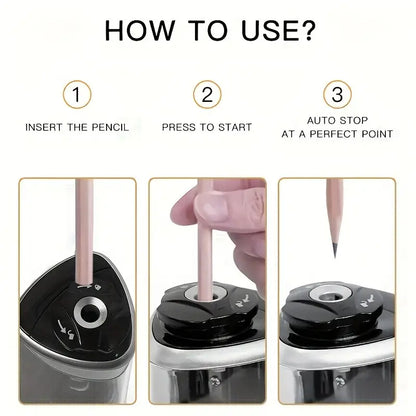 HOW TO USE?

1

INSERT THE PENCIL

2

PRESS TO START

3

AUTO STOP
AT A PERFECT POINT