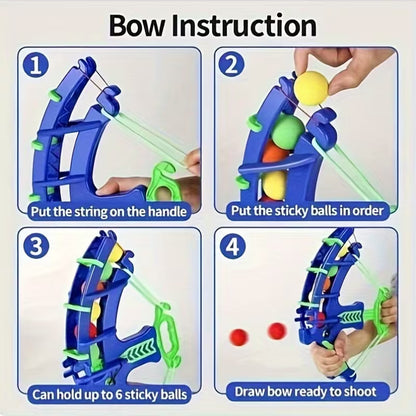 Bow Instruction

1
Put the string on the handle

2
Put the sticky balls in order

3
Can hold up to 6 sticky balls

4
Draw bow ready to shoot