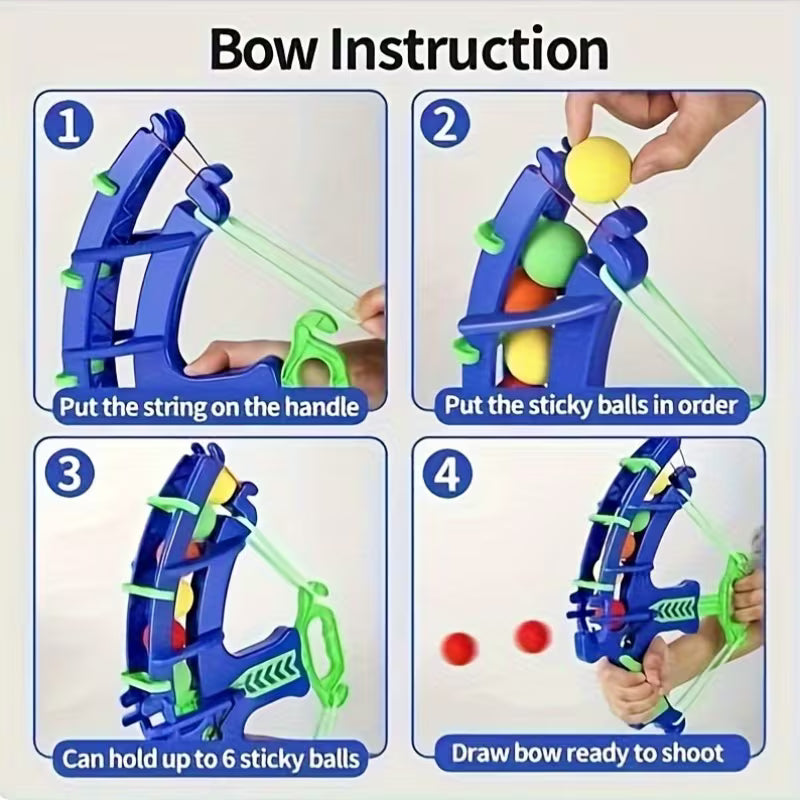 Bow Instruction

1
Put the string on the handle

2
Put the sticky balls in order

3
Can hold up to 6 sticky balls

4
Draw bow ready to shoot