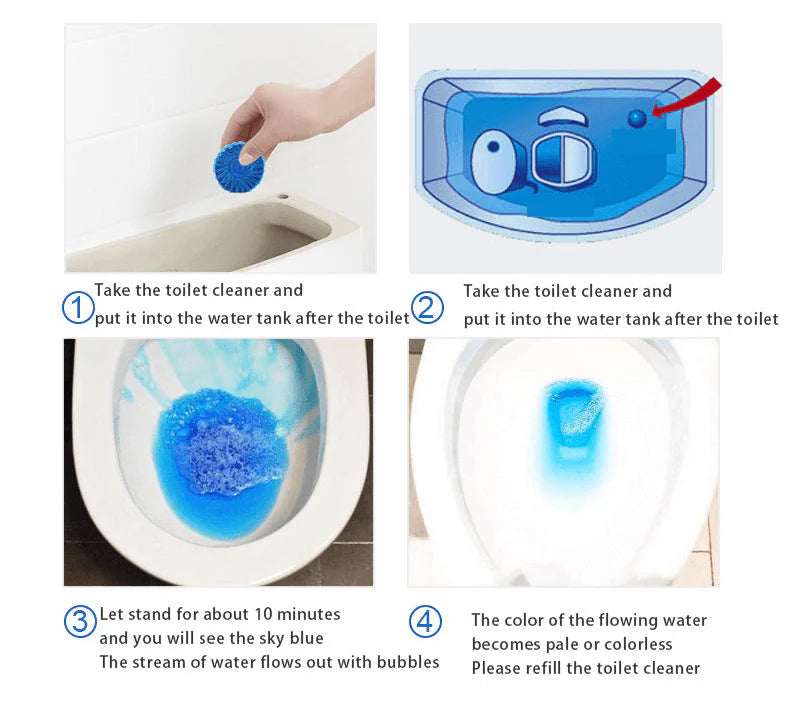 ① Take the toilet cleaner and put it into the water tank after the toilet

② Take the toilet cleaner and put it into the water tank after the toilet

③ Let stand for about 10 minutes and you will see the sky blue The stream of water flows out with bubbles

④ The color of the flowing water becomes pale or colorless Please refill the toilet cleaner