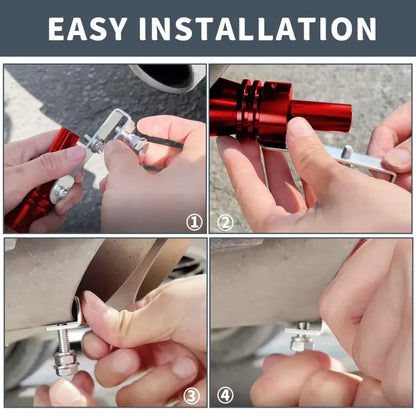 EASY INSTALLATION

①

②

③

④