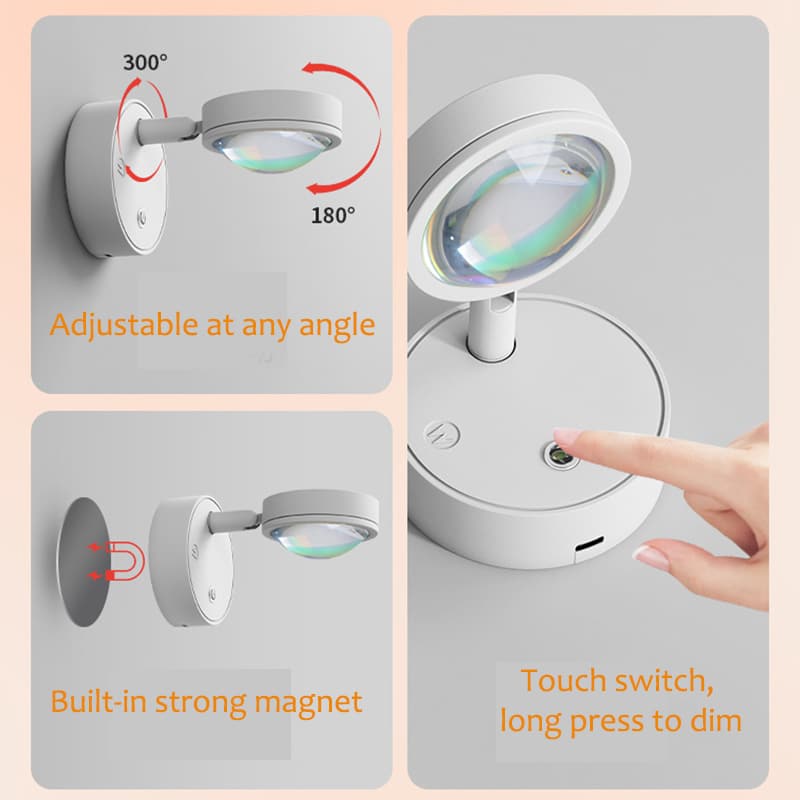 300°

180°

Adjustable at any angle

Built-in strong magnet

Touch switch,
long press to dim