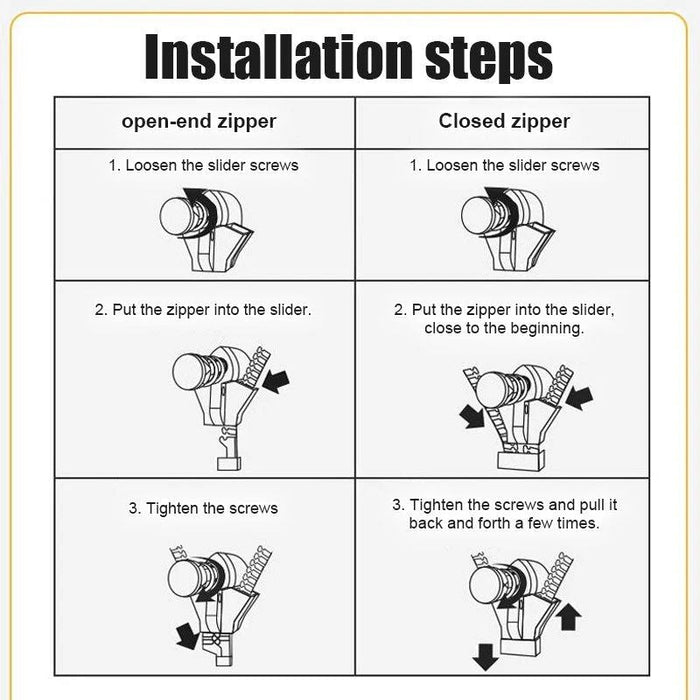 Installation steps

| open-end zipper | Closed zipper |
|---|---|
| 1. Loosen the slider screws | 1. Loosen the slider screws |
| 2. Put the zipper into the slider. | 2. Put the zipper into the slider, close to the beginning. |
| 3. Tighten the screws | 3. Tighten the screws and pull it back and forth a few times. |